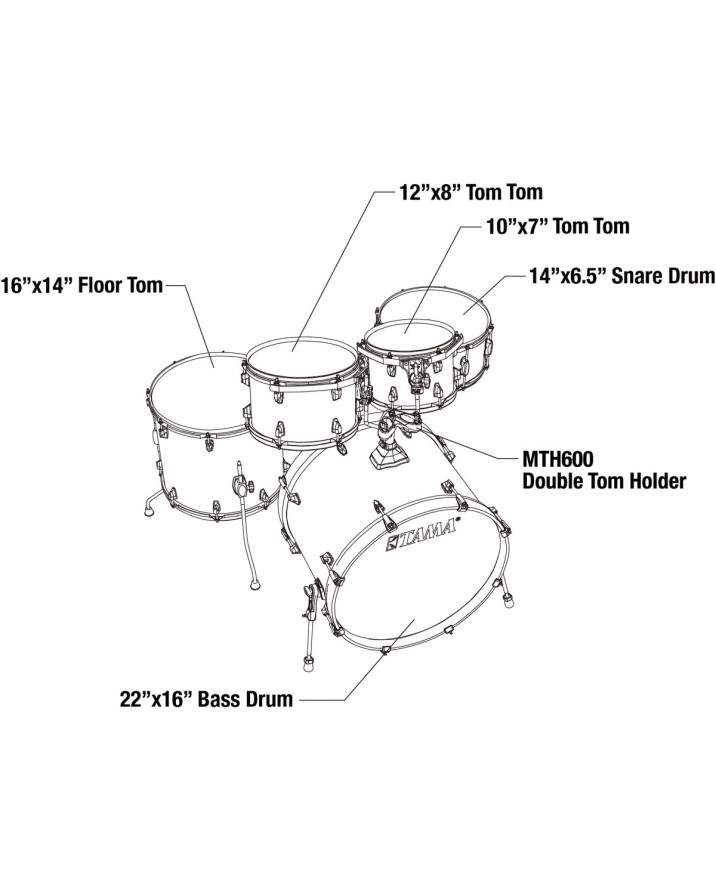 12”x8” Tom Tom

10”x7” Tom Tom

16”x14” Floor Tom

14”x6.5” Snare Drum

MTH600
Double Tom Holder

TAMA

22”x16” Bass Drum