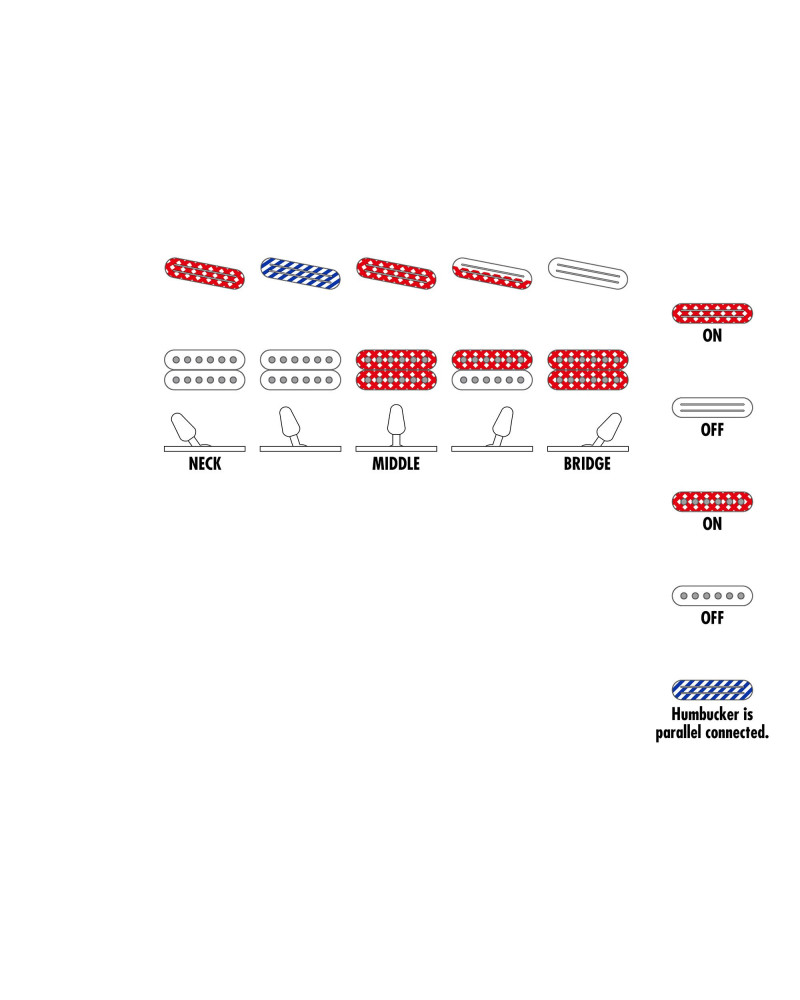 NECK MIDDLE BRIDGE

ON

OFF

ON

OFF

Humbucker is parallel connected.