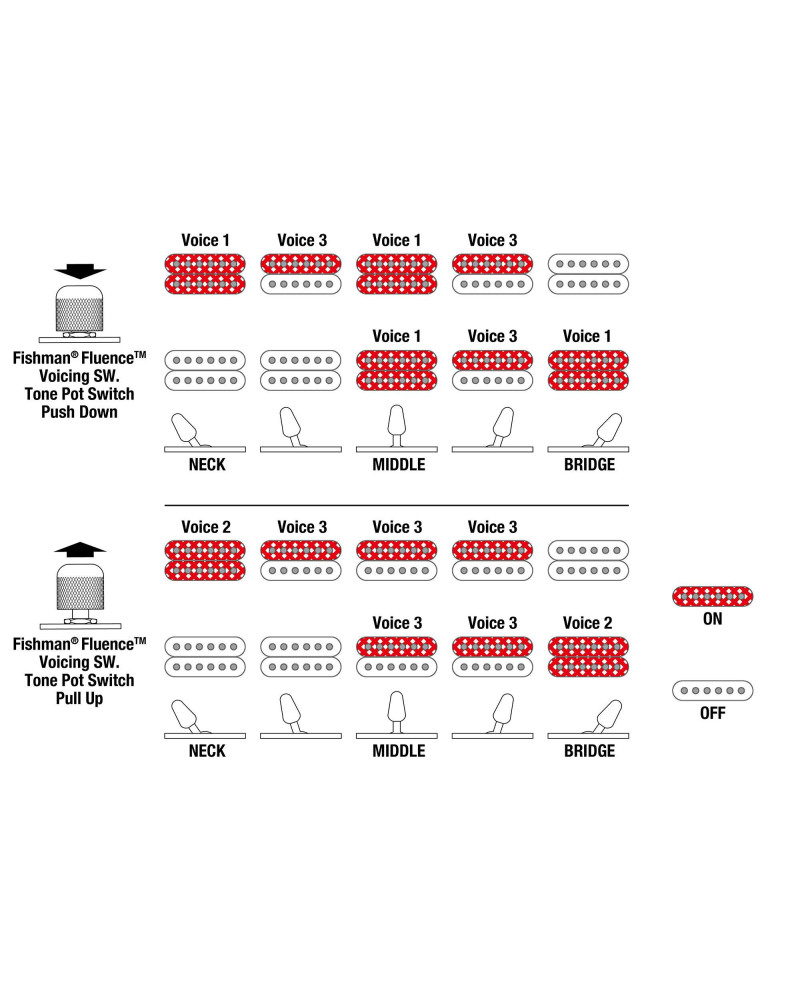 Fishman® Fluence™ Voicing SW. Tone Pot Switch Push Down

Voice 1 Voice 3 Voice 1 Voice 3

Voice 1 Voice 3 Voice 1

NECK MIDDLE BRIDGE

Fishman® Fluence™ Voicing SW. Tone Pot Switch Pull Up

Voice 2 Voice 3 Voice 3 Voice 3

Voice 3 Voice 3 Voice 2

NECK MIDDLE BRIDGE

ON

OFF